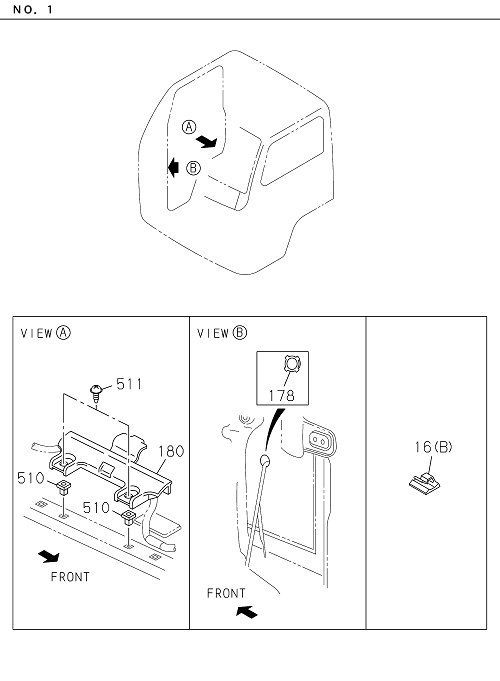 NO. 1

Ⓐ
Ⓑ

VIEW Ⓐ
511
180
510
510
FRONT

VIEW Ⓑ
178
FRONT

16(B)